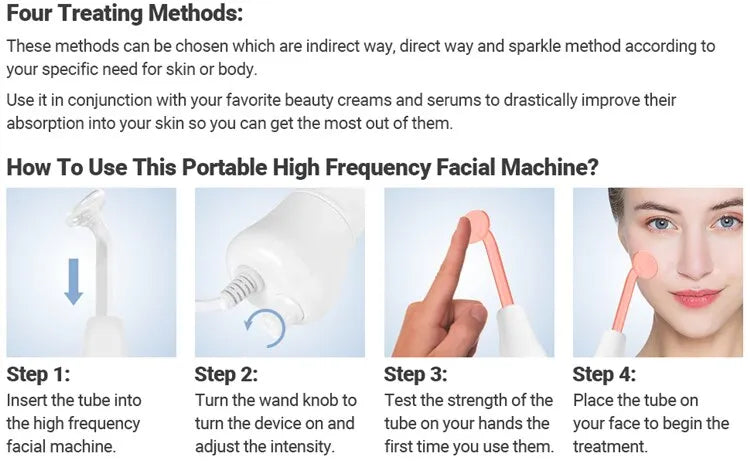 Four Treating Methods:

These methods can be chosen which are indirect way, direct way and sparkle method according to your specific need for skin or body.

Use it in conjunction with your favorite beauty creams and serums to drastically improve their absorption into your skin so you can get the most out of them.

How To Use This Portable High Frequency Facial Machine?

Step 1:
Insert the tube into the high frequency facial machine.

Step 2:
Turn the wand knob to turn the device on and adjust the intensity.

Step 3:
Test the strength of the tube on your hands the first time you use them.

Step 4:
Place the tube on your face to begin the treatment.